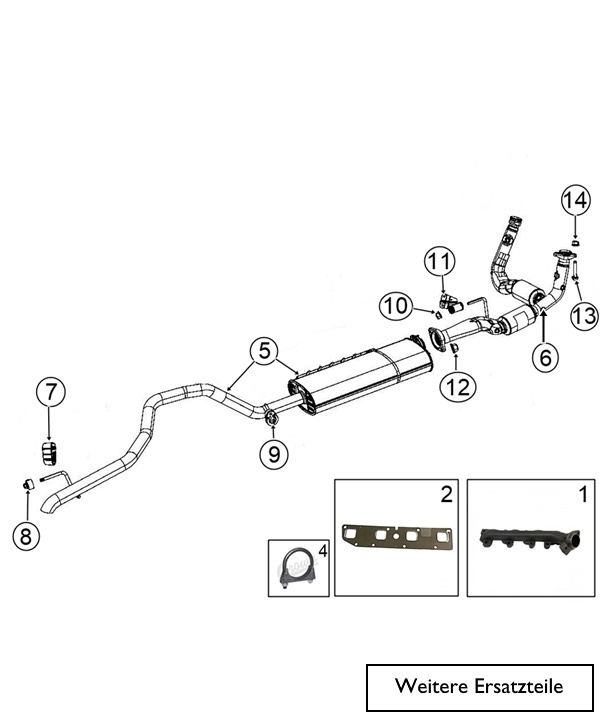 14
11
10
13
6
5
12
7
9
8
2
1
4
Weitere Ersatzteile